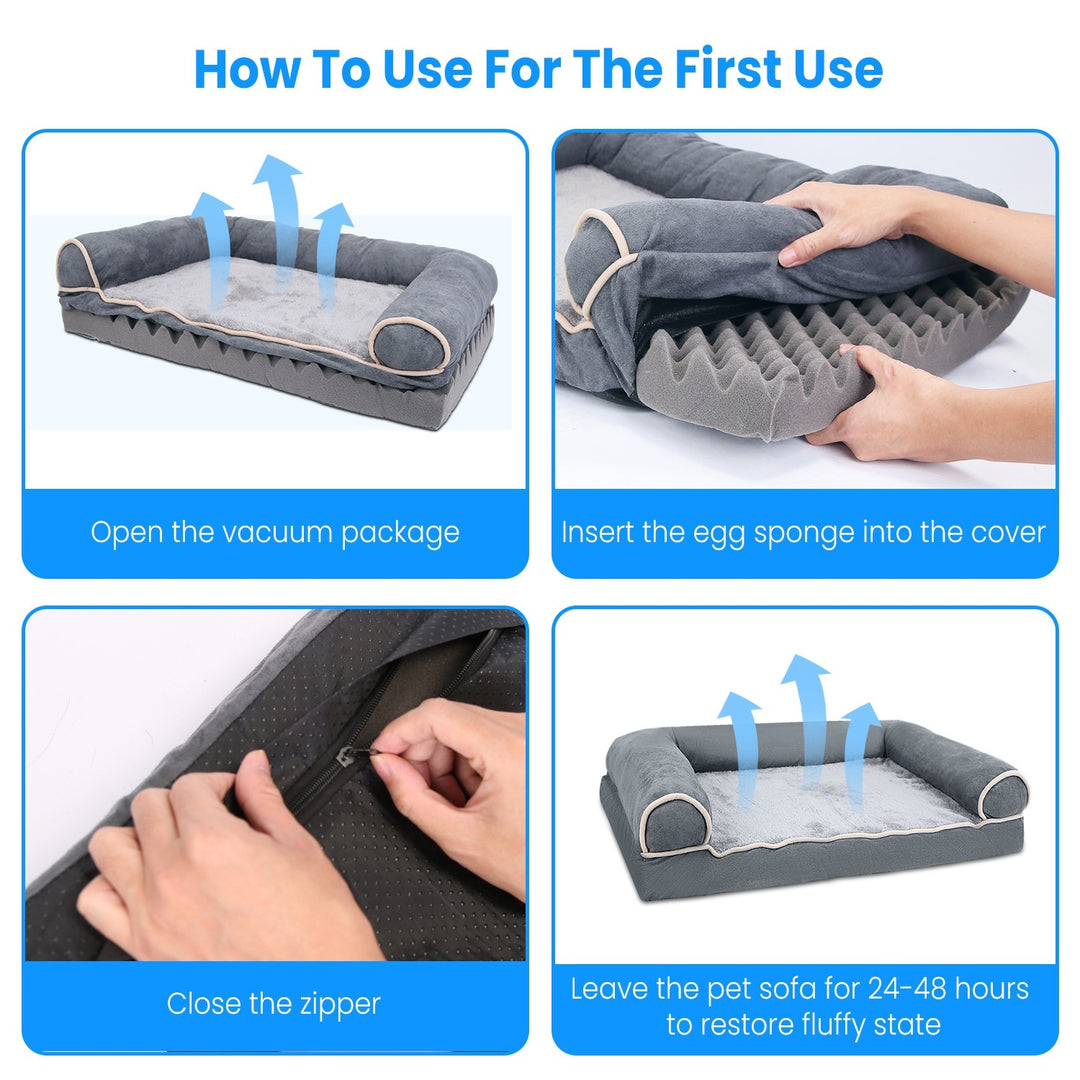 How To Use For The First Use

Open the vacuum package

Insert the egg sponge into the cover

Close the zipper

Leave the pet sofa for 24-48 hours to restore fluffy state