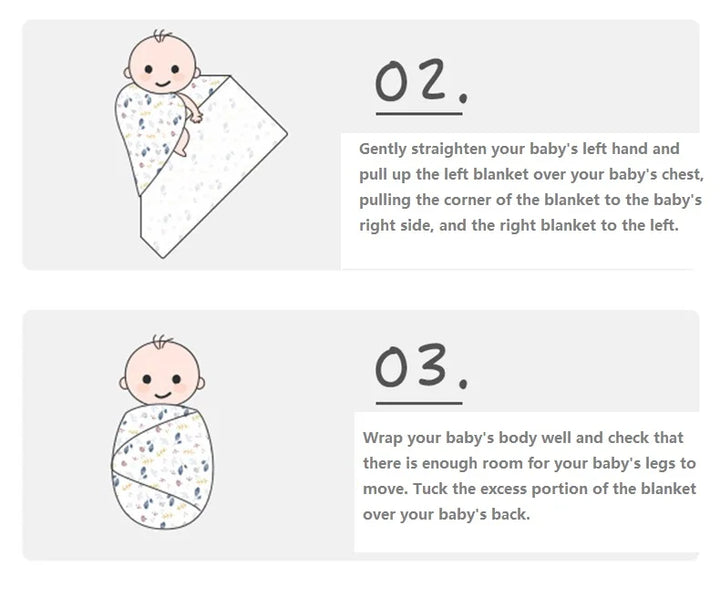 02.

Gently straighten your baby's left hand and pull up the left blanket over your baby's chest, pulling the corner of the blanket to the baby's right side, and the right blanket to the left.

03.

Wrap your baby's body well and check that there is enough room for your baby's legs to move. Tuck the excess portion of the blanket over your baby's back.