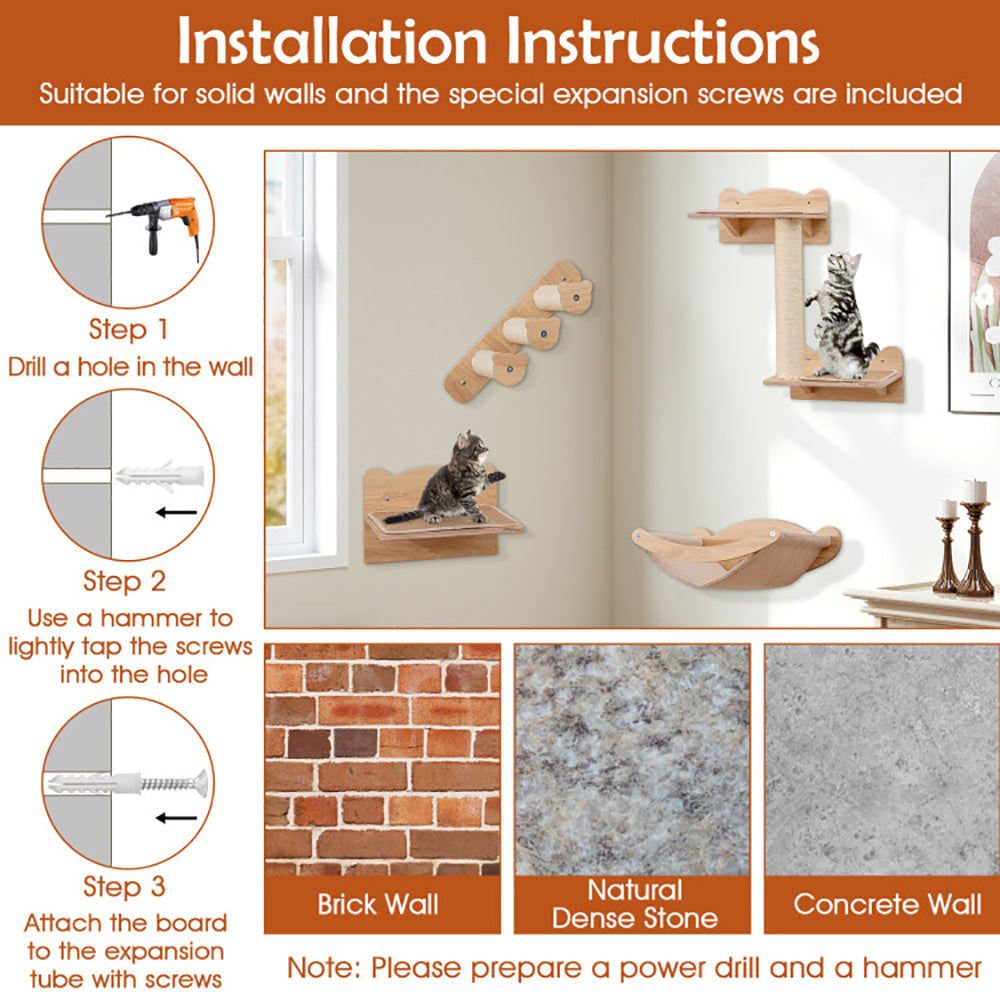 Installation Instructions
Suitable for solid walls and the special expansion screws are included

Step 1
Drill a hole in the wall

Step 2
Use a hammer to lightly tap the screws into the hole

Step 3
Attach the board to the expansion tube with screws

Brick Wall

Natural Dense Stone

Concrete Wall

Note: Please prepare a power drill and a hammer