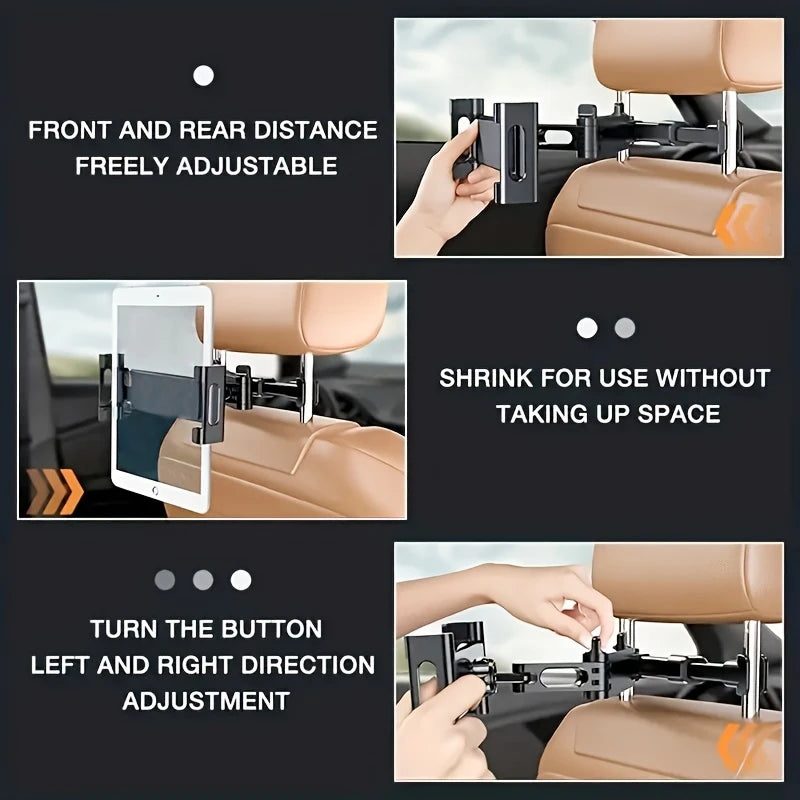 FRONT AND REAR DISTANCE FREELY ADJUSTABLE

SHRINK FOR USE WITHOUT TAKING UP SPACE

TURN THE BUTTON LEFT AND RIGHT DIRECTION ADJUSTMENT