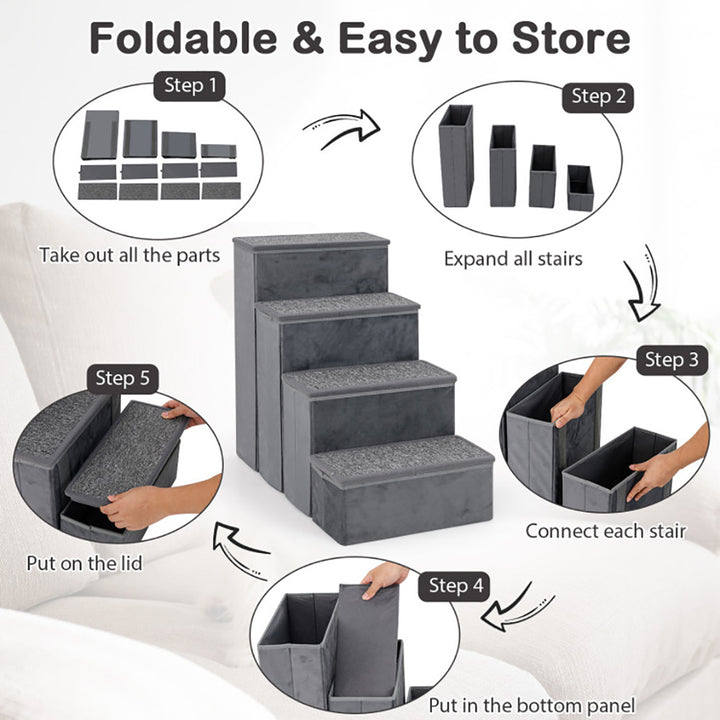 Foldable & Easy to Store

Step 1

Take out all the parts

Step 2

Expand all stairs

Step 3

Connect each stair

Step 4

Put in the bottom panel

Step 5

Put on the lid