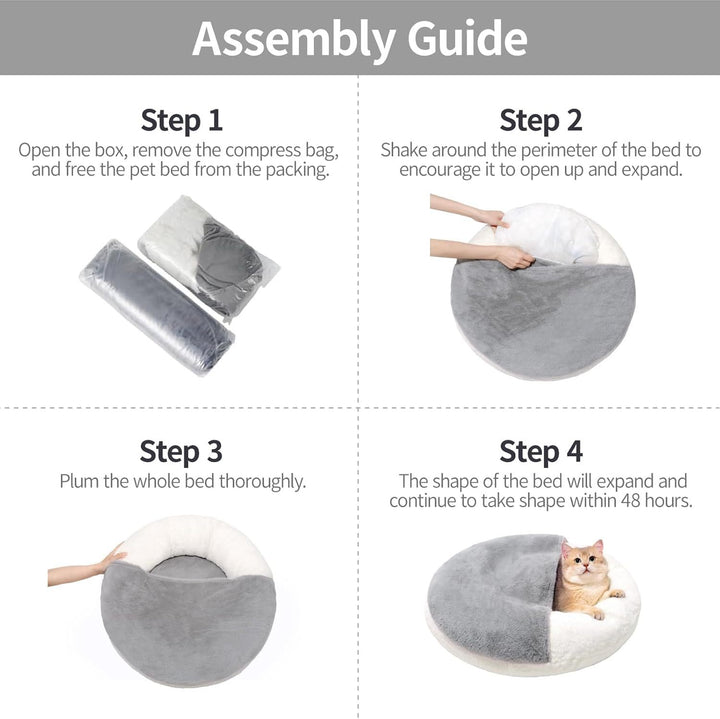 Assembly Guide

Step 1
Open the box, remove the compress bag, and free the pet bed from the packing.

Step 2
Shake around the perimeter of the bed to encourage it to open up and expand.

Step 3
Plum the whole bed thoroughly.

Step 4
The shape of the bed will expand and continue to take shape within 48 hours.