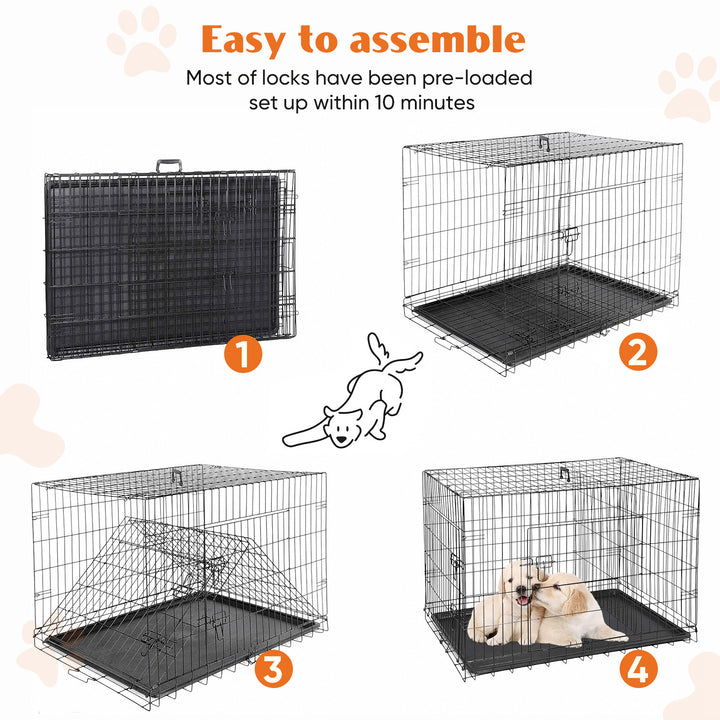 Easy to assemble

Most of locks have been pre-loaded set up within 10 minutes

1

2

3

4