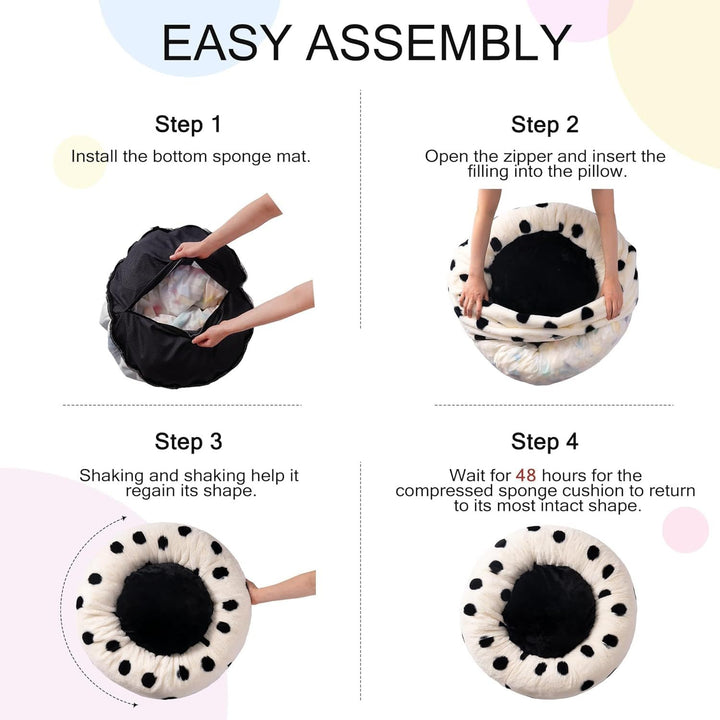 EASY ASSEMBLY

Step 1

Install the bottom sponge mat.

Step 2

Open the zipper and insert the filling into the pillow.

Step 3

Shaking and shaking help it regain its shape.

Step 4

Wait for 48 hours for the compressed sponge cushion to return to its most intact shape.