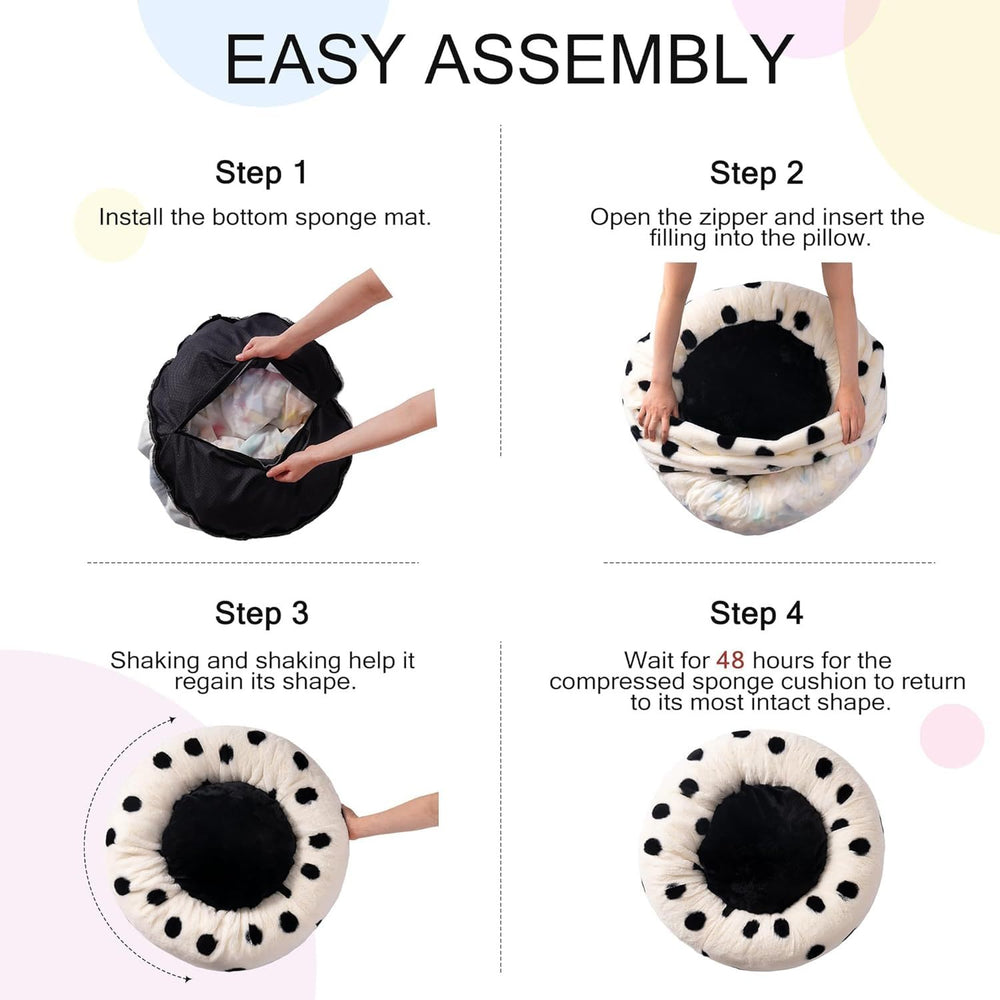 EASY ASSEMBLY

Step 1

Install the bottom sponge mat.

Step 2

Open the zipper and insert the filling into the pillow.

Step 3

Shaking and shaking help it regain its shape.

Step 4

Wait for 48 hours for the compressed sponge cushion to return to its most intact shape.