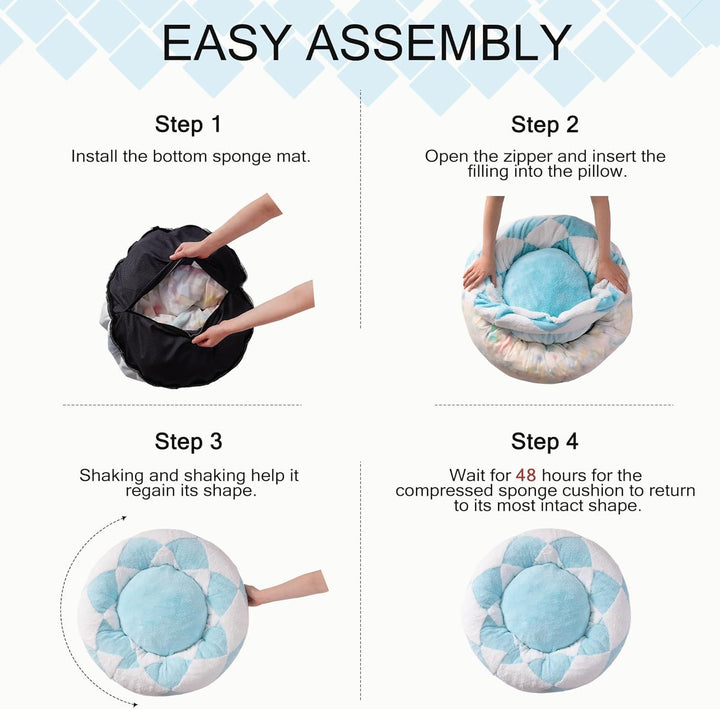 EASY ASSEMBLY

Step 1

Install the bottom sponge mat.

Step 2

Open the zipper and insert the filling into the pillow.

Step 3

Shaking and shaking help it regain its shape.

Step 4

Wait for 48 hours for the compressed sponge cushion to return to its most intact shape.