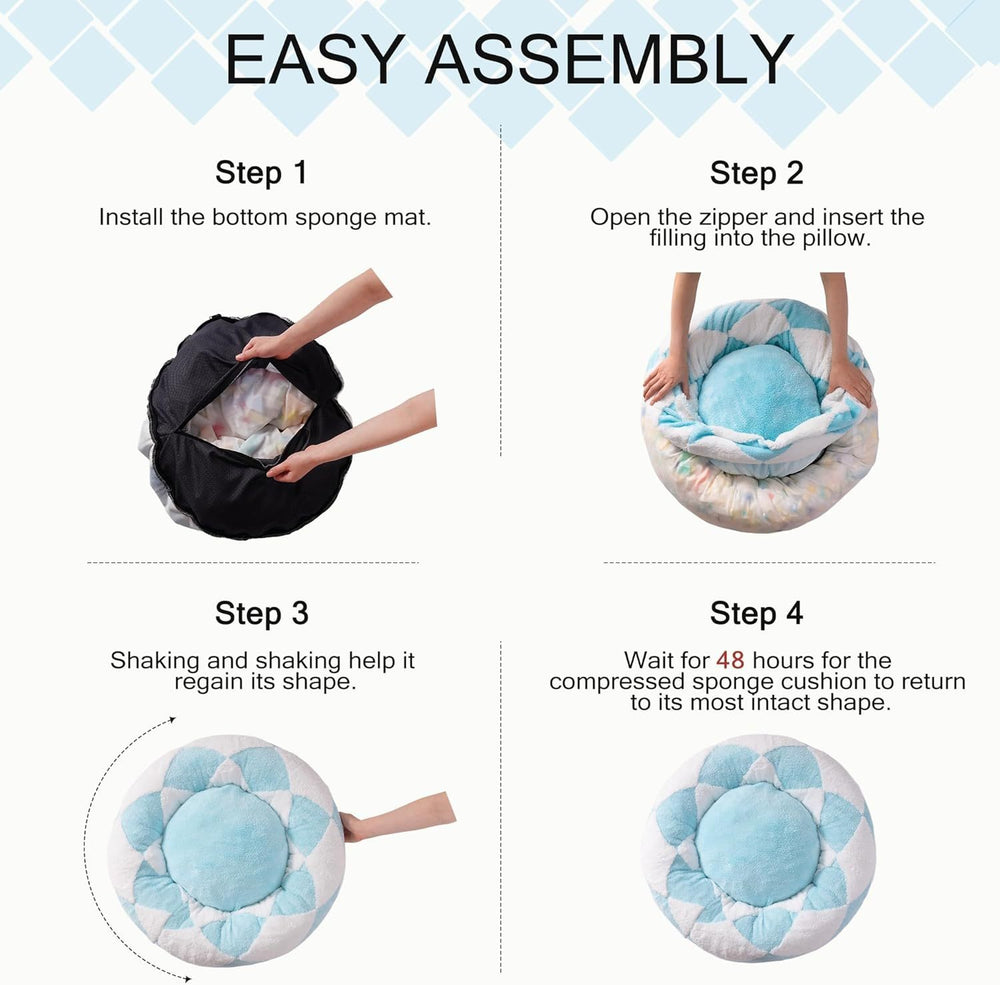 EASY ASSEMBLY

Step 1

Install the bottom sponge mat.

Step 2

Open the zipper and insert the filling into the pillow.

Step 3

Shaking and shaking help it regain its shape.

Step 4

Wait for 48 hours for the compressed sponge cushion to return to its most intact shape.