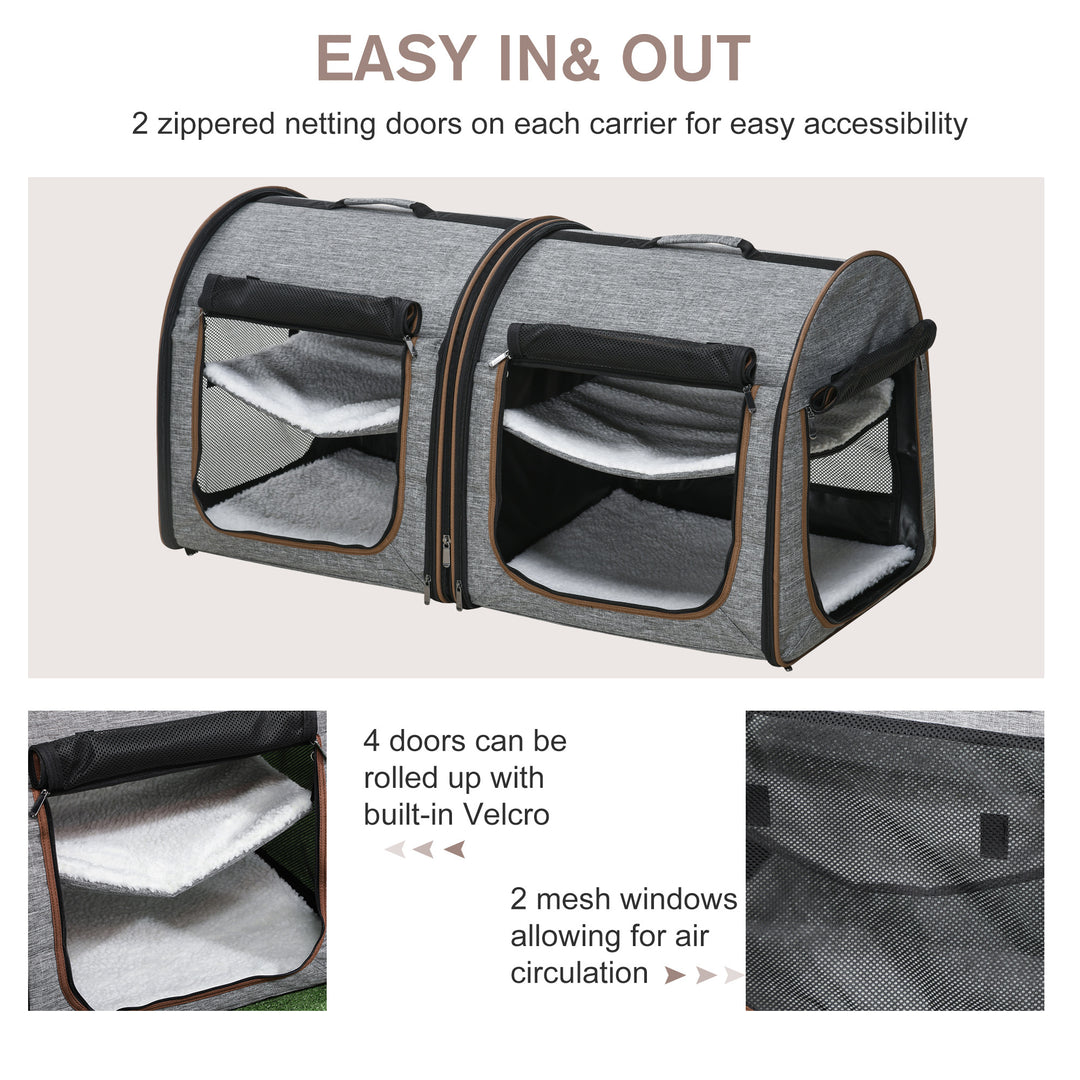 EASY IN& OUT

2 zippered netting doors on each carrier for easy accessibility

4 doors can be rolled up with built-in Velcro

2 mesh windows allowing for air circulation