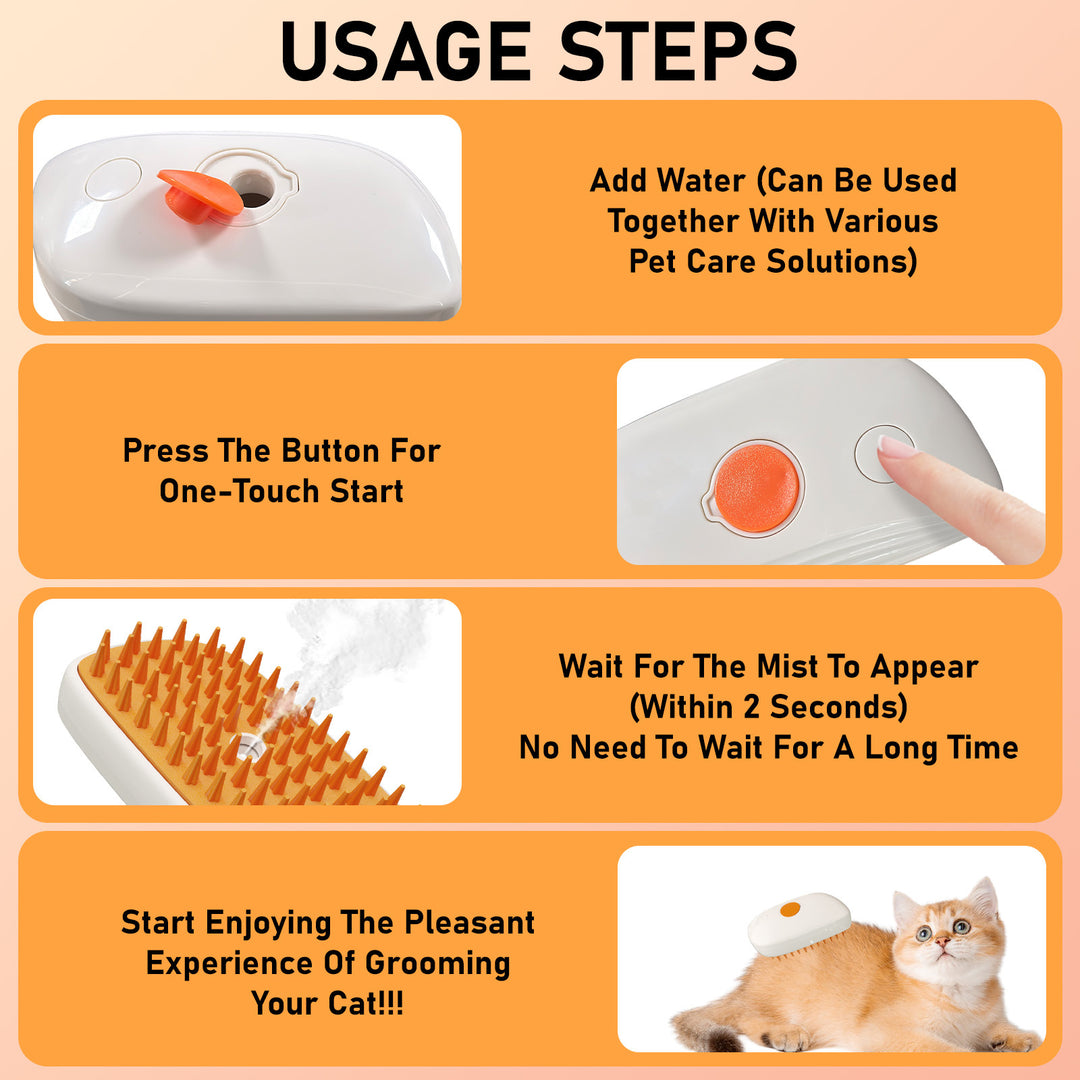 USAGE STEPS

Add Water (Can Be Used Together With Various Pet Care Solutions)

Press The Button For One-Touch Start

Wait For The Mist To Appear (Within 2 Seconds) No Need To Wait For A Long Time

Start Enjoying The Pleasant Experience Of Grooming Your Cat!!!