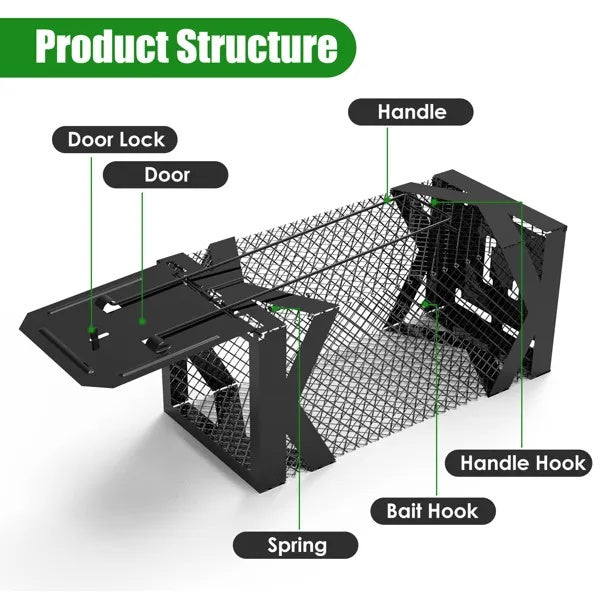 Product Structure

Handle

Door Lock

Door

Handle Hook

Bait Hook

Spring